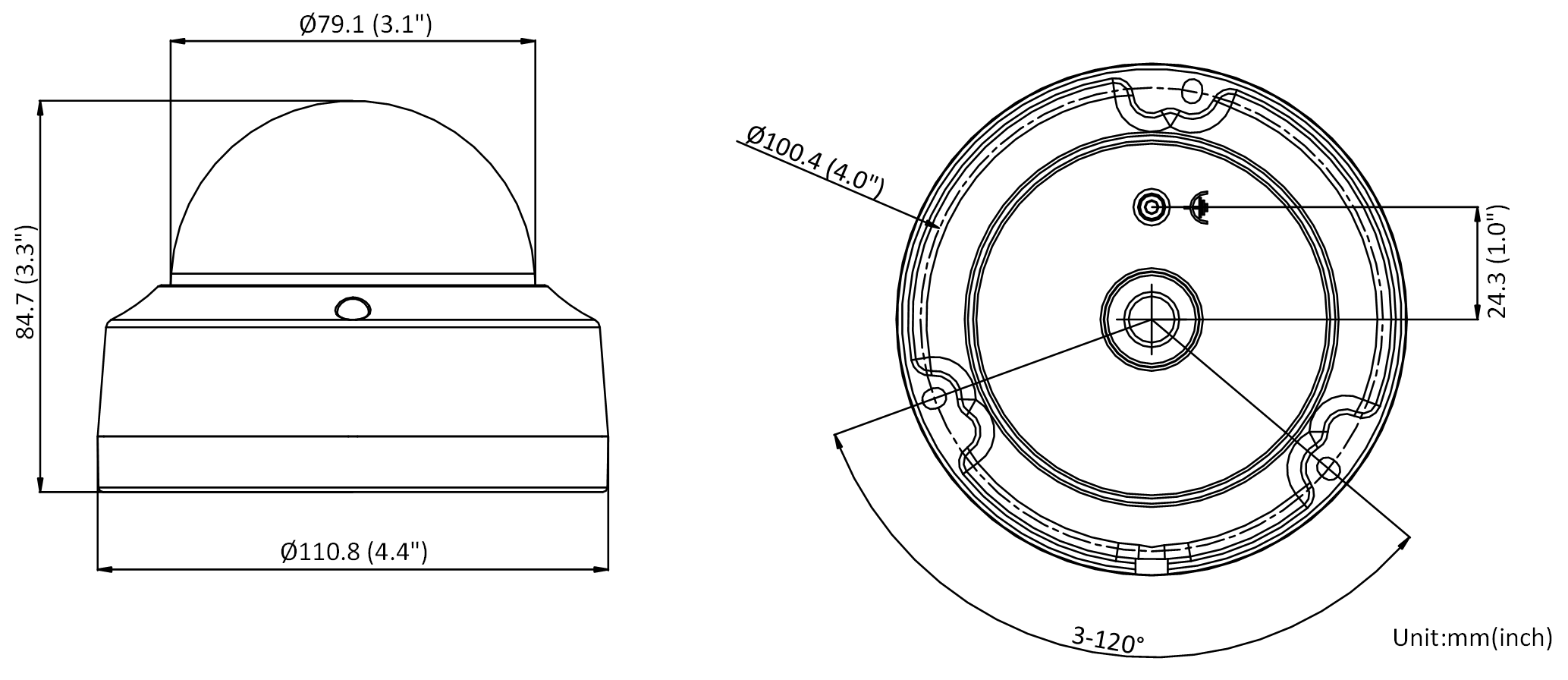 Ø79.1 (3.1")

84.7 (3.3")

Ø110.8 (4.4")

Ø100.4 (4.0")

24.3 (1.0")

3-120°

Unit:mm(inch)