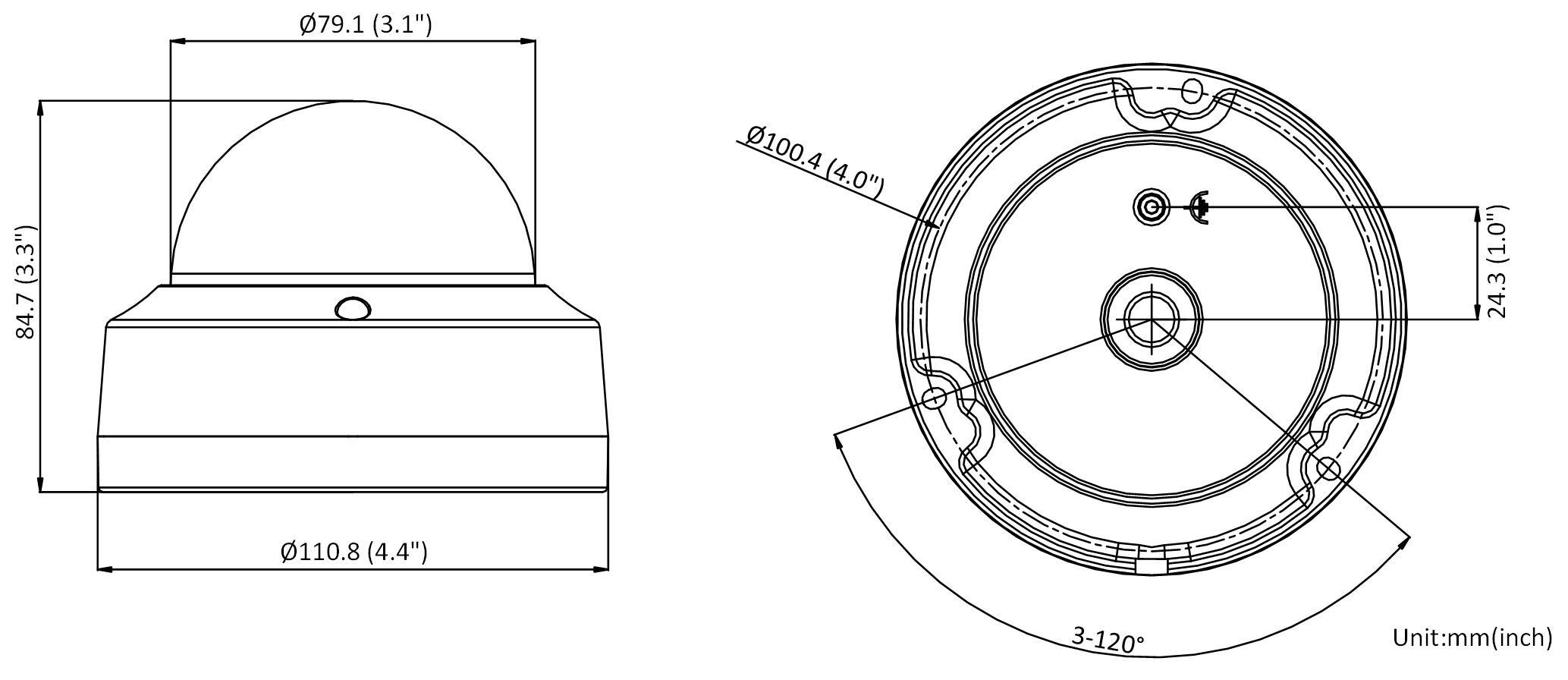 Ø79.1 (3.1")

84.7 (3.3")

Ø110.8 (4.4")

Ø100.4 (4.0")

24.3 (1.0")

3-120°

Unit:mm(inch)