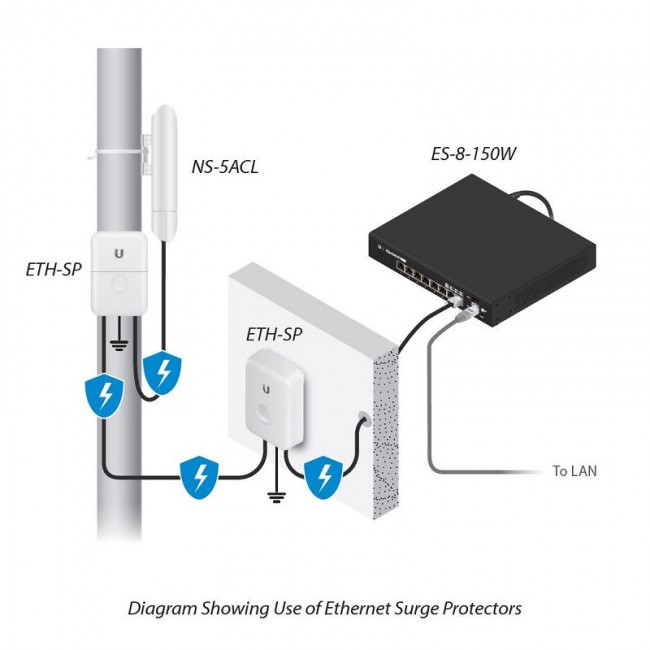 NS-5ACL

ES-8-150W

ETH-SP

ETH-SP

To LAN

Diagram Showing Use of Ethernet Surge Protectors