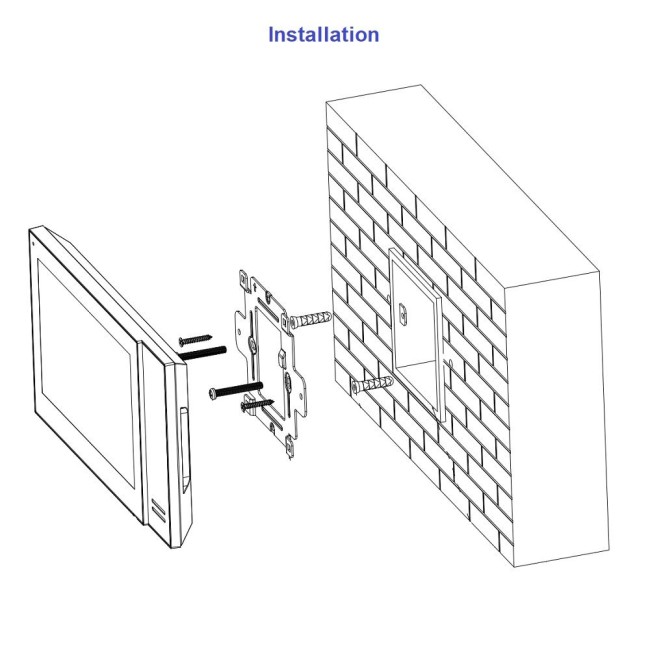 Installation