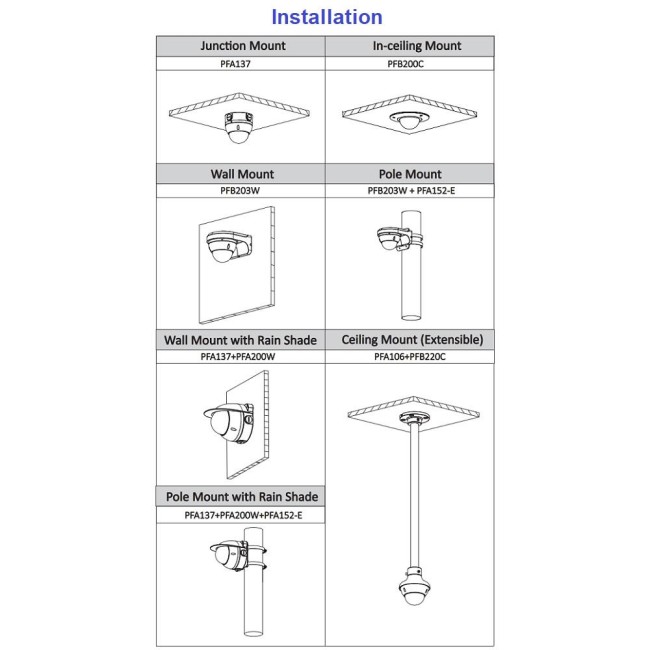 Installation

| Junction Mount | In-ceiling Mount |
|---|---|
| PFA137 | PFB200C |
| Wall Mount | Pole Mount |
| PFB203W | PFB203W + PFA152-E |
| Wall Mount with Rain Shade | Ceiling Mount (Extensible) |
| PFA137+PFA200W | PFA106+PFB220C |
| Pole Mount with Rain Shade | |
| PFA137+PFA200W+PFA152-E | |