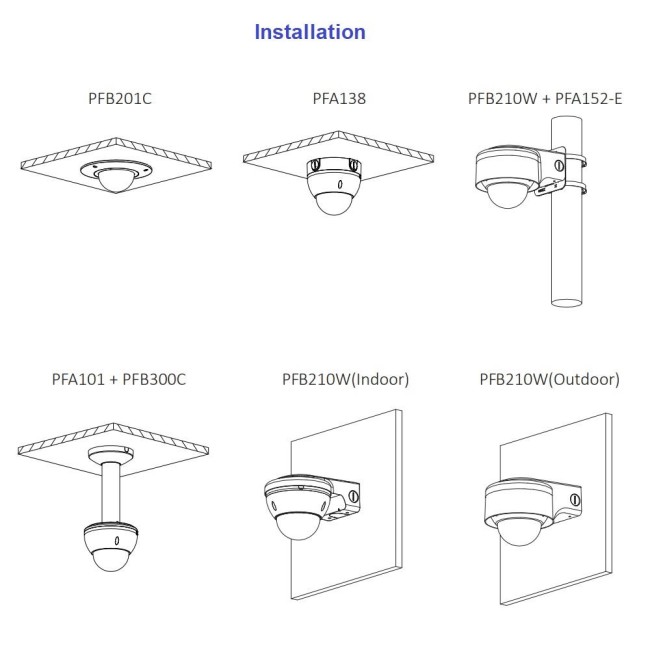 Installation

PFB201C

PFA138

PFB210W + PFA152-E

PFA101 + PFB300C

PFB210W(Indoor)

PFB210W(Outdoor)